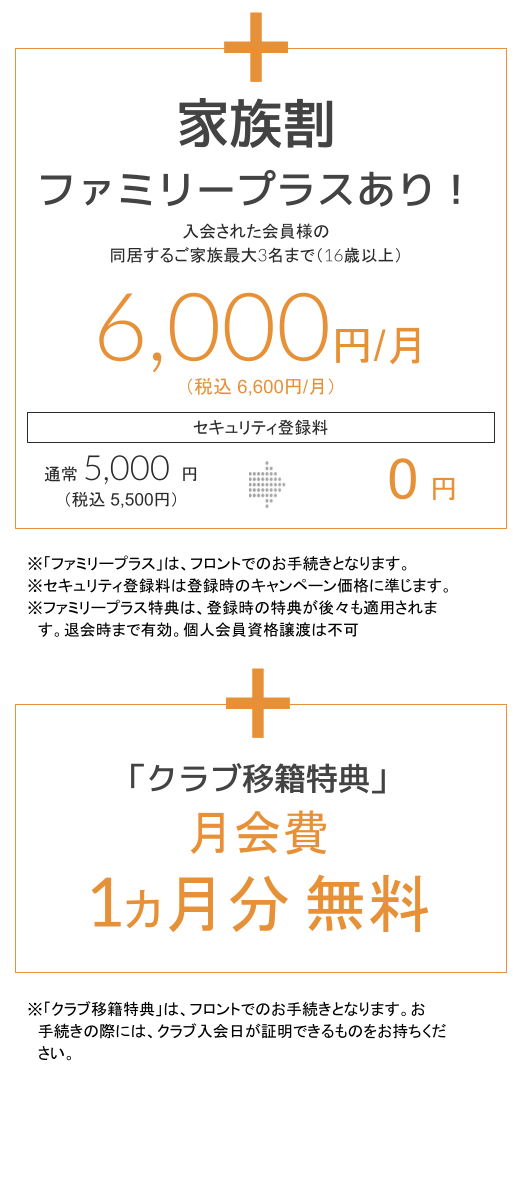 家族割

ファミリープラスあり！

入会された会員様の
同居するご家族最大3名まで（16歳以上）

6,000円/月

（税込 6,600円/月）

セキュリティ登録料

通常 5,000 円
（税込 5,500円）

0 円

※「ファミリープラス」は、フロントでのお手続きとなります。
※セキュリティ登録料は登録時のキャンペーン価格に準じます。
※ファミリープラス特典は、登録時の特典が後々も適用されます。退会時まで有効。個人会員資格譲渡は不可

「クラブ移籍特典」

月会費

1ヵ月分 無料

※「クラブ移籍特典」は、フロントでのお手続きとなります。お手続きの際には、クラブ入会日が証明できるものをお持ちください。